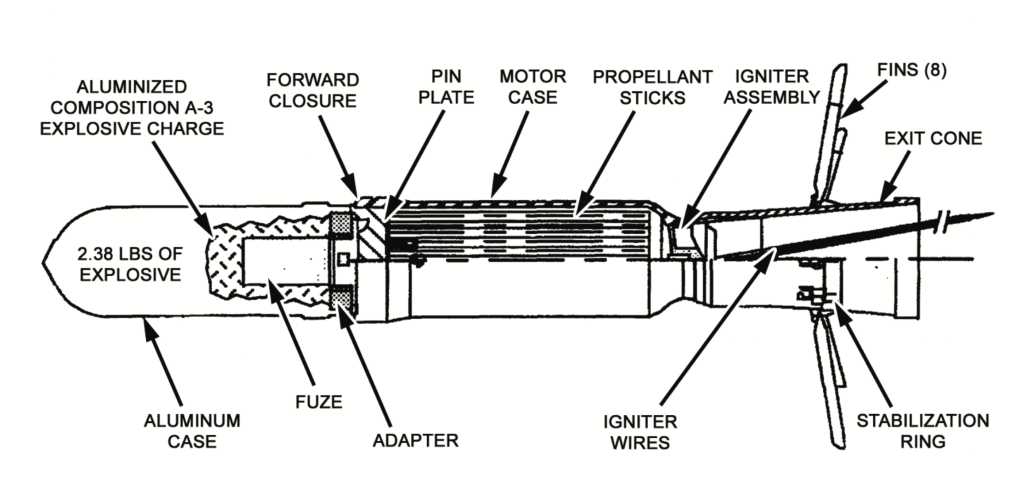 ALUMINIZED COMPOSITION A-3 EXPLOSIVE CHARGE

FORWARD CLOSURE

PIN PLATE

MOTOR CASE

PROPELLANT STICKS

IGNITER ASSEMBLY

FINS (8)

EXIT CONE

2.38 LBS OF EXPLOSIVE

ALUMINUM CASE

FUZE

ADAPTER

IGNITER WIRES

STABILIZATION RING